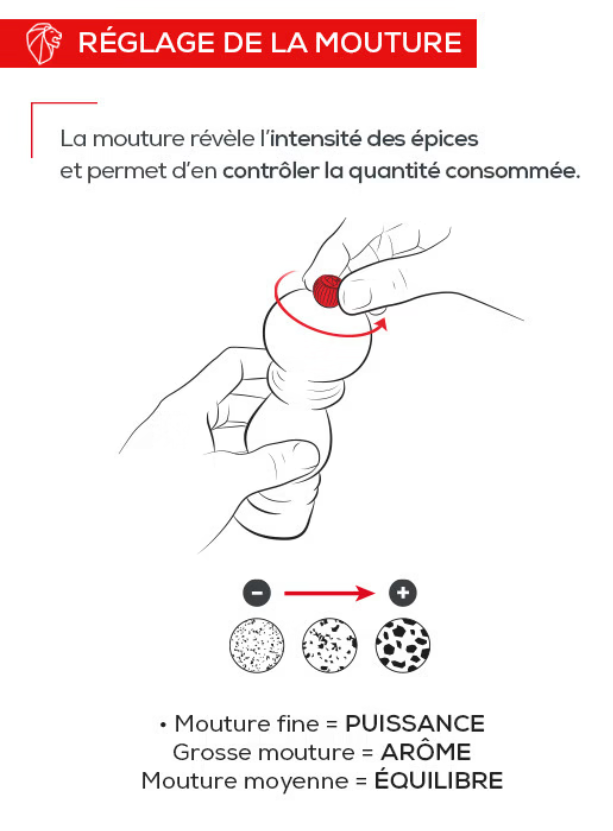 RÉGLAGE DE LA MOUTURE

La mouture révèle l'intensité des épices et permet d'en contrôler la quantité consommée.

−
+

• Mouture fine = PUISSANCE
Grosse mouture = ARÔME
Mouture moyenne = ÉQUILIBRE